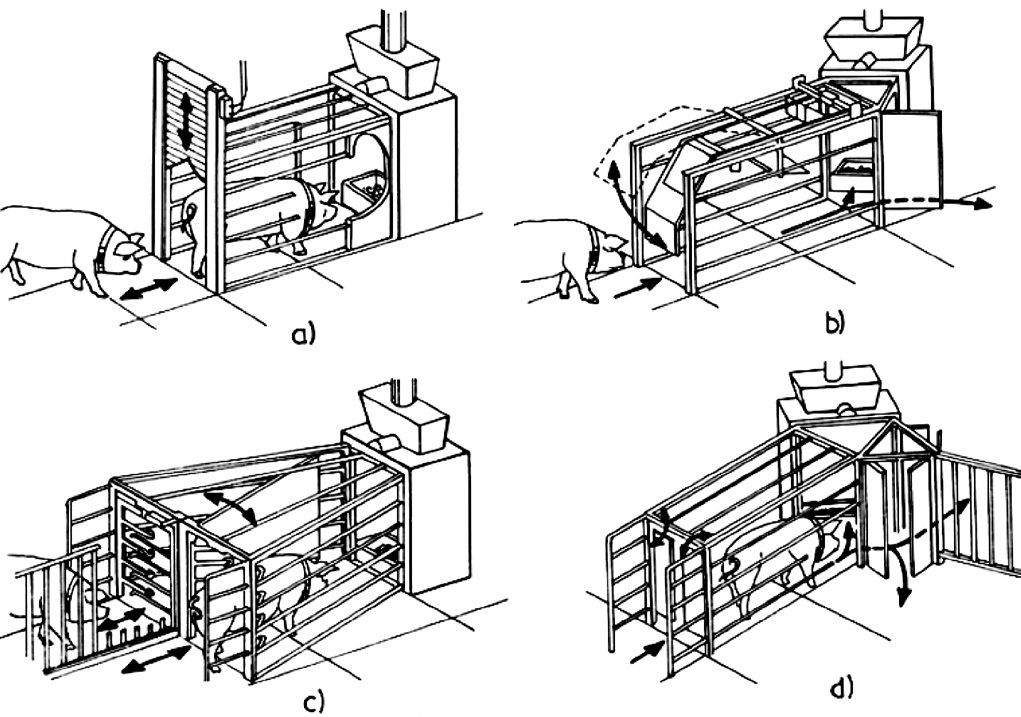 a)

b)

c)

d)